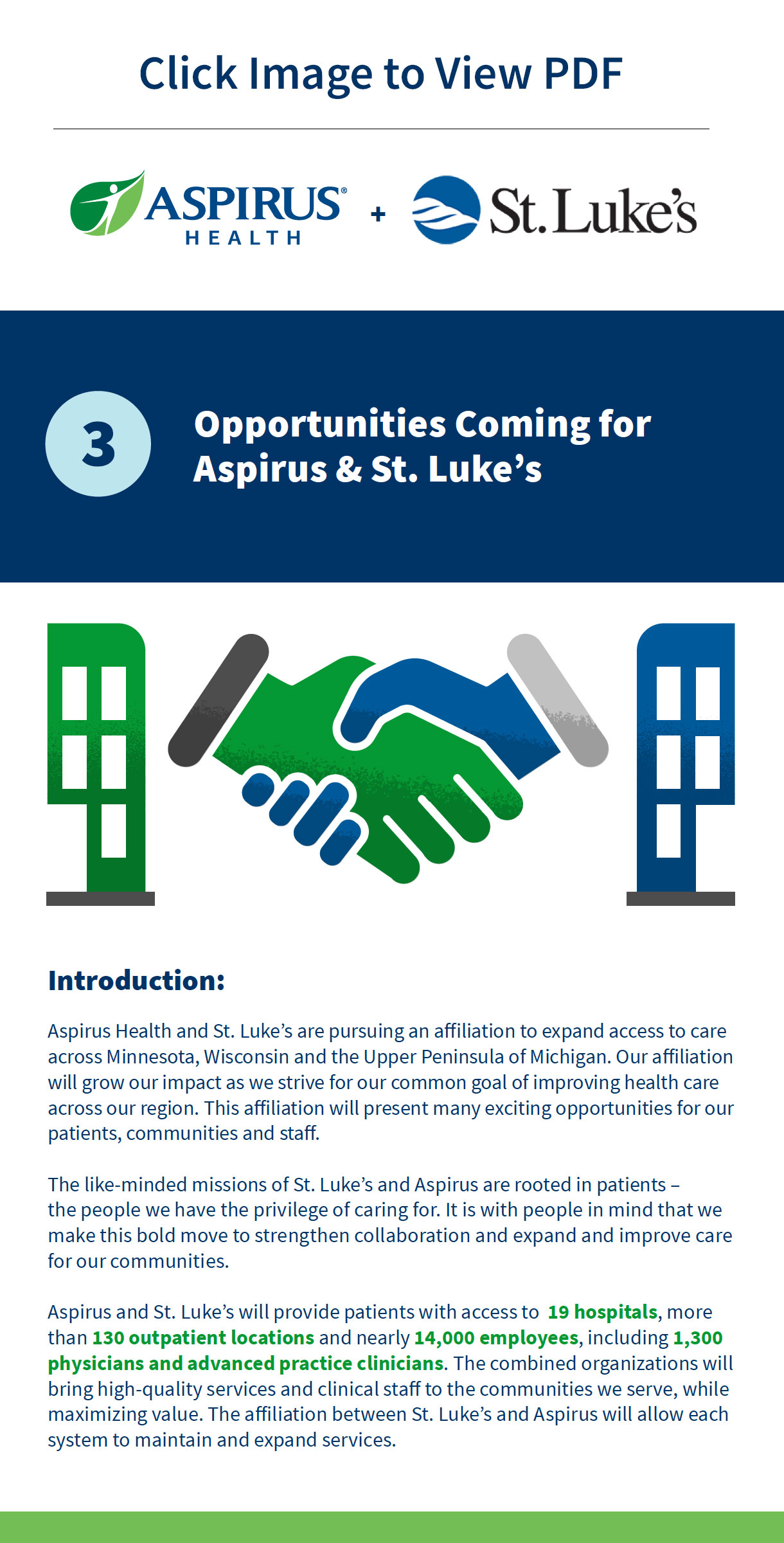 Click Image to View PDF

ASPIRUS® HEALTH + St. Luke's

3 Opportunities Coming for Aspirus & St. Luke's

Introduction:

Aspirus Health and St. Luke's are pursuing an affiliation to expand access to care across Minnesota, Wisconsin and the Upper Peninsula of Michigan. Our affiliation will grow our impact as we strive for our common goal of improving health care across our region. This affiliation will present many exciting opportunities for our patients, communities and staff.

The like-minded missions of St. Luke's and Aspirus are rooted in patients – the people we have the privilege of caring for. It is with people in mind that we make this bold move to strengthen collaboration and expand and improve care for our communities.

Aspirus and St. Luke's will provide patients with access to 19 hospitals, more than 130 outpatient locations and nearly 14,000 employees, including 1,300 physicians and advanced practice clinicians. The combined organizations will bring high-quality services and clinical staff to the communities we serve, while maximizing value. The affiliation between St. Luke's and Aspirus will allow each system to maintain and expand services.